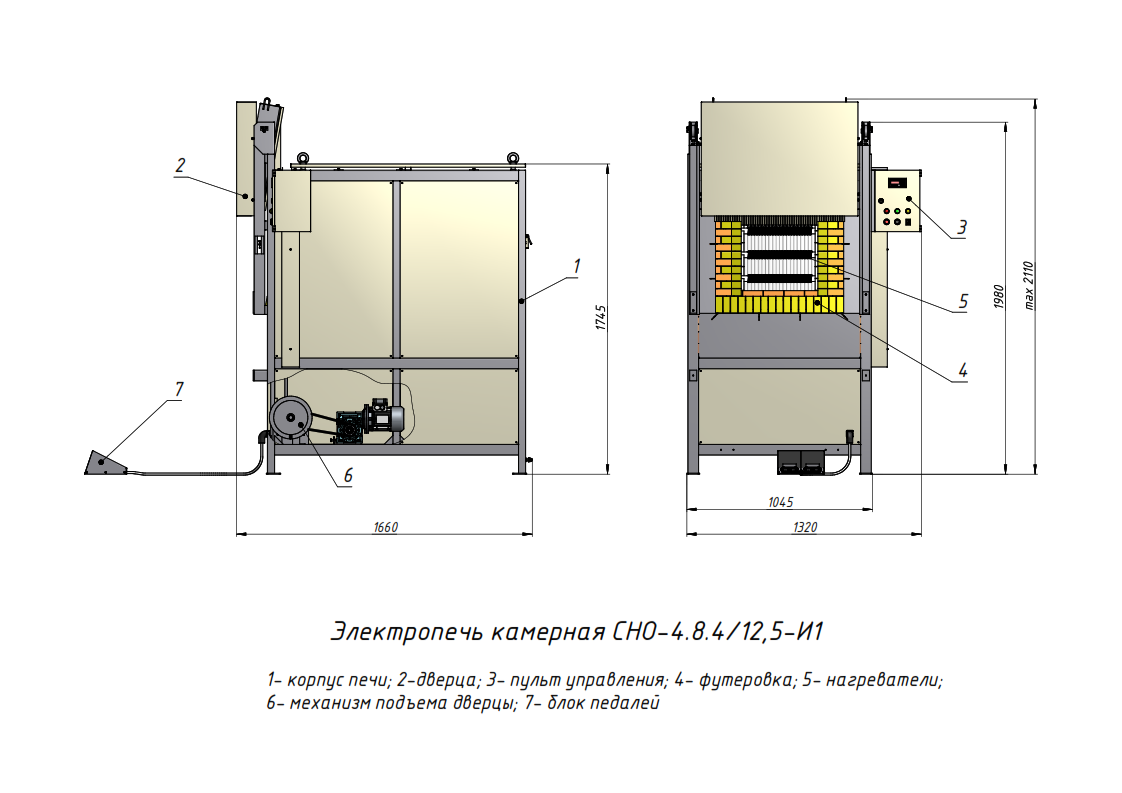 2

1

1745

7

6

1660

3

5

4

1980

max 2110

1045

1320

Электропечь камерная СНО-4.8.4/12,5-И1

1- корпус печи; 2-дверца; 3- пульт управления; 4- футеровка; 5- нагреватели; 6- механизм подъема дверцы; 7- блок педалей